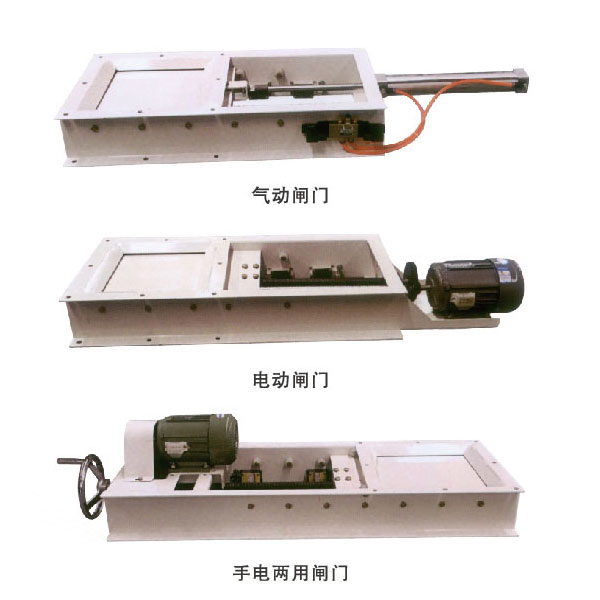 气动闸门

电动闸门

手电两用闸门